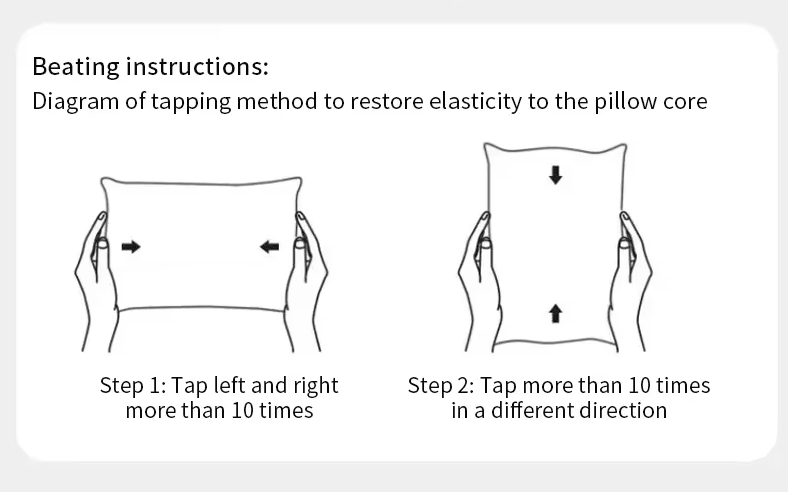 Beating instructions:
Diagram of tapping method to restore elasticity to the pillow core

Step 1: Tap left and right more than 10 times

Step 2: Tap more than 10 times in a different direction