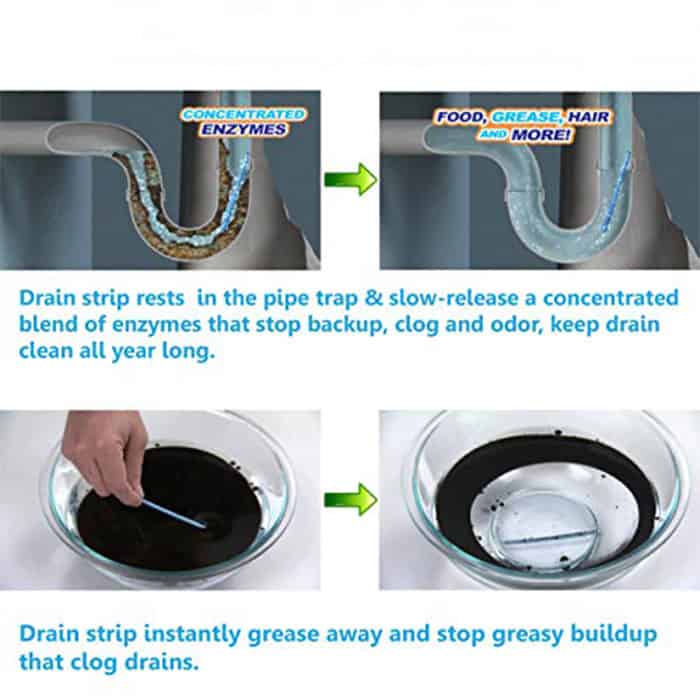 CONCENTRATED ENZYMES

FOOD, GREASE, HAIR AND MORE!

Drain strip rests  in the pipe trap & slow-release a concentrated blend of enzymes that stop backup, clog and odor, keep drain clean all year long.

Drain strip instantly grease away and stop greasy buildup that clog drains.